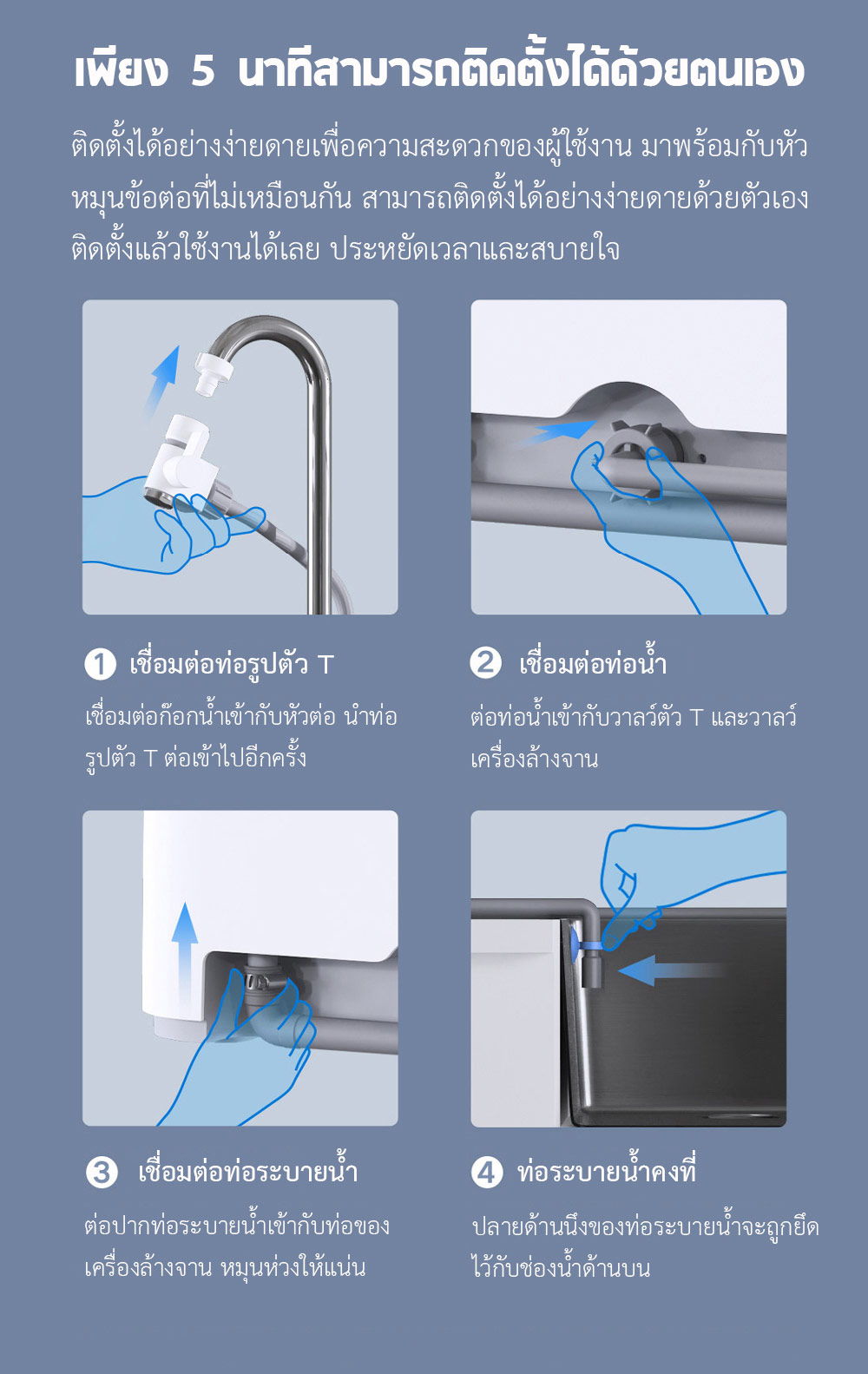 เพียง 5 นาทีสามารถติดตั้งได้ด้วยตนเอง

ติดตั้งได้อย่างง่ายดายเพื่อความสะดวกของผู้ใช้งาน มาพร้อมกับหัวหมุนข้อต่อที่ไม่เหมือนกัน สามารถติดตั้งได้อย่างง่ายดายด้วยตัวเอง ติดตั้งแล้วใช้งานได้เลย ประหยัดเวลาและสบายใจ

1 เชื่อมต่อท่อรูปตัว T

เชื่อมต่อก๊อกน้ำเข้ากับหัวต่อ นำท่อรูปตัว T ต่อเข้าไปอีกครั้ง

2 เชื่อมต่อท่อน้ำ

ต่อท่อน้ำเข้ากับวาล์วตัว T และวาล์วเครื่องล้างจาน

3 เชื่อมต่อท่อระบายน้ำ

ต่อปากท่อระบายน้ำเข้ากับท่อของเครื่องล้างจาน หมุนห่วงให้แน่น

4 ท่อระบายน้ำคงที่

ปลายด้านนึงของท่อระบายน้ำจะถูกยึดไว้กับช่องน้ำด้านบน