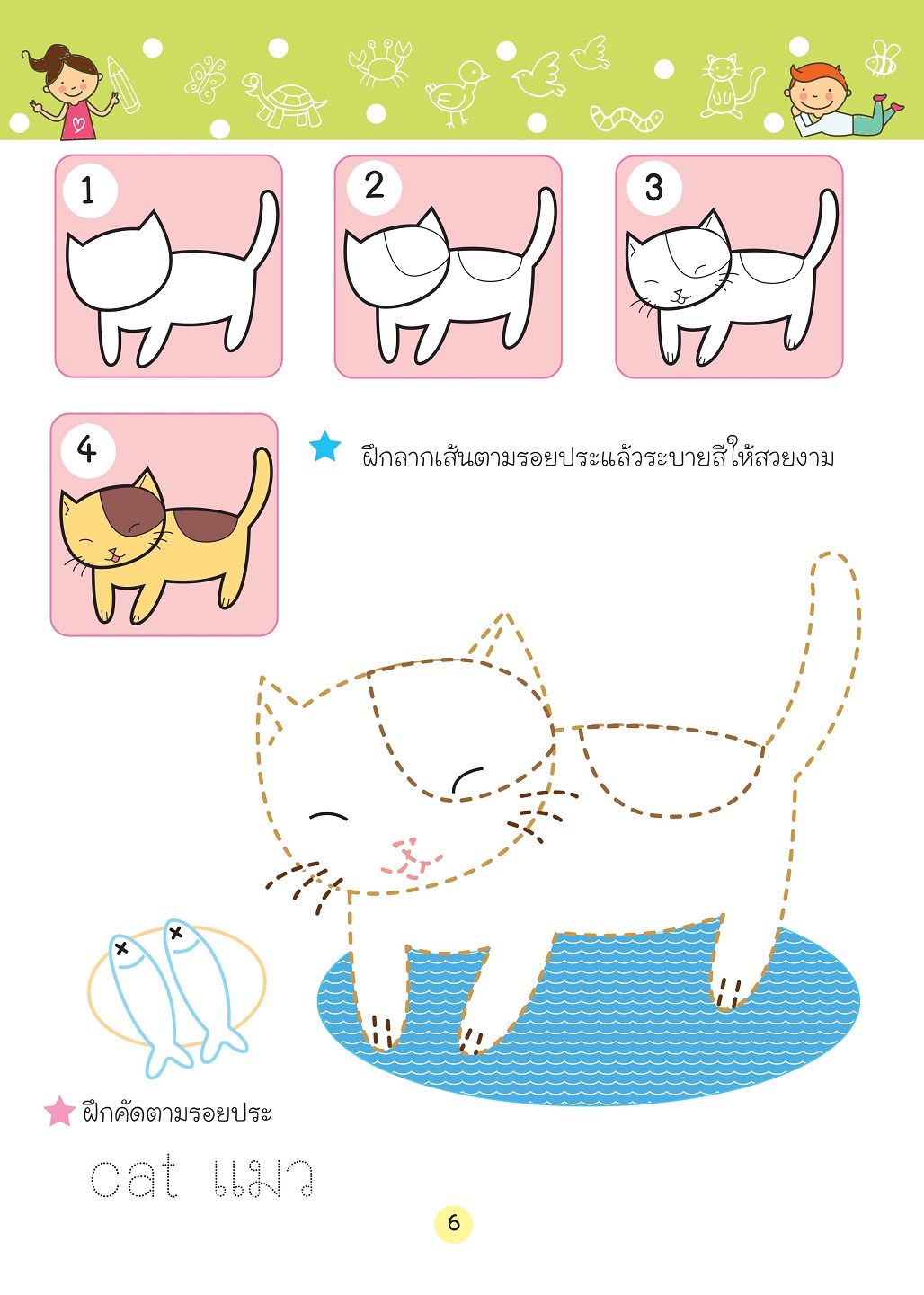 1

2

3

4

ฝึกลากเส้นตามรอยประแล้วระบายสีให้สวยงาม

ฝึกคัดตามรอยประ

cat แมว

6