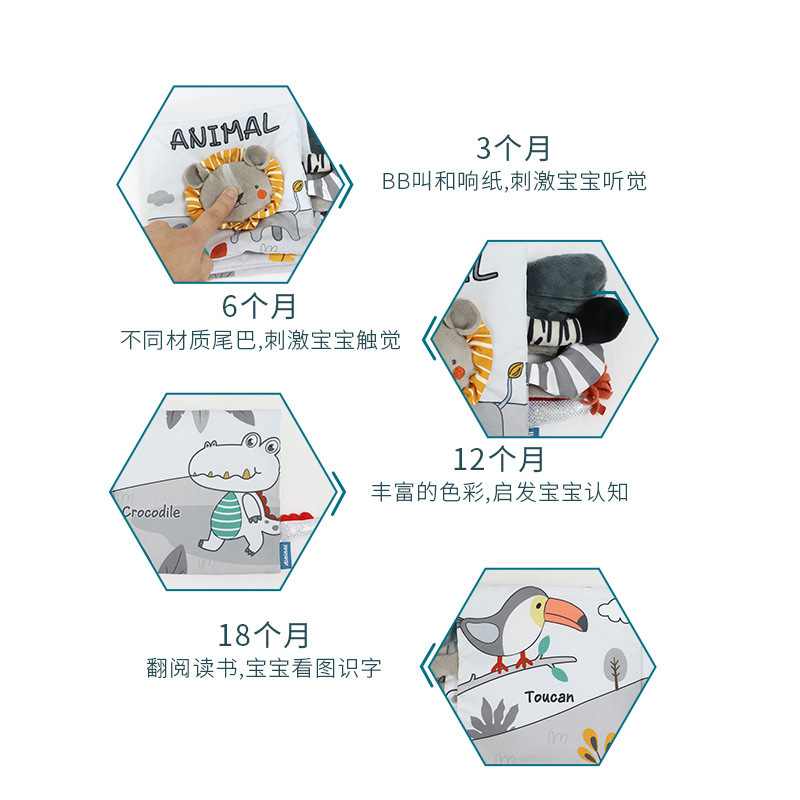 ANIMAL

3个月
BB叫和响纸,刺激宝宝听觉

6个月
不同材质尾巴,刺激宝宝触觉

Crocodile

12个月
丰富的色彩,启发宝宝认知

18个月
翻阅读书,宝宝看图识字

Toucan