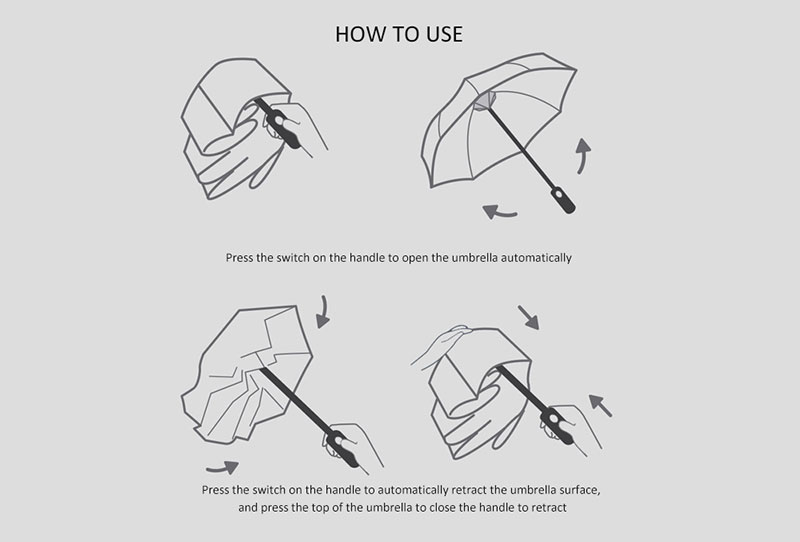 HOW TO USE

Press the switch on the handle to open the umbrella automatically

Press the switch on the handle to automatically retract the umbrella surface, and press the top of the umbrella to close the handle to retract