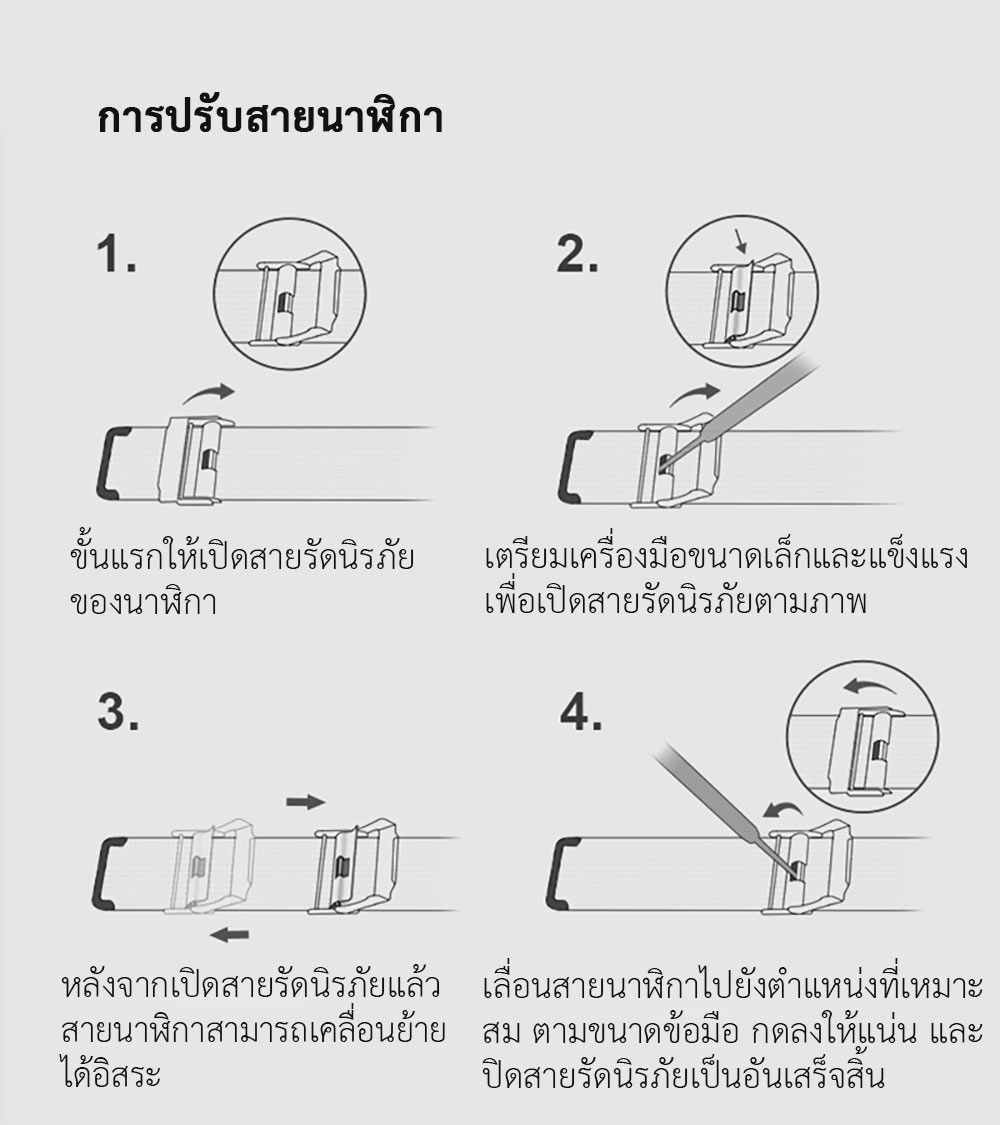 การปรับสายนาฬิกา

1.

ขั้นแรกให้เปิดสายรัดนิรภัยของนาฬิกา

2.

เตรียมเครื่องมือขนาดเล็กและแข็งแรงเพื่อเปิดสายรัดนิรภัยตามภาพ

3.

หลังจากเปิดสายรัดนิรภัยแล้ว สายนาฬิกาสามารถเคลื่อนย้ายได้อิสระ

4.

เลื่อนสายนาฬิกาไปยังตำแหน่งที่เหมาะสม ตามขนาดข้อมือ กดลงให้แน่น และปิดสายรัดนิรภัยเป็นอันเสร็จสิ้น