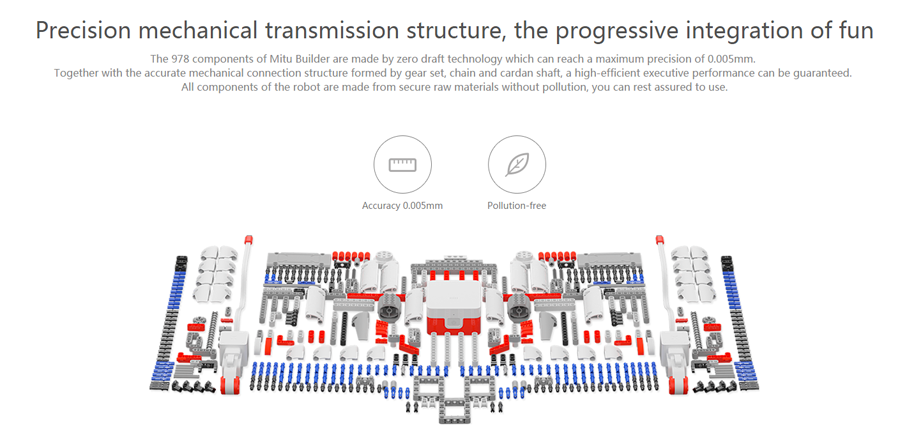 Precision mechanical transmission structure, the progressive integration of fun

The 978 components of Mitu Builder are made by zero draft technology which can reach a maximum precision of 0.005mm.
Together with the accurate mechanical connection structure formed by gear set, chain and cardan shaft, a high-efficient executive performance can be guaranteed.
All components of the robot are made from secure raw materials without pollution, you can rest assured to use.

Accuracy 0.005mm

Pollution-free