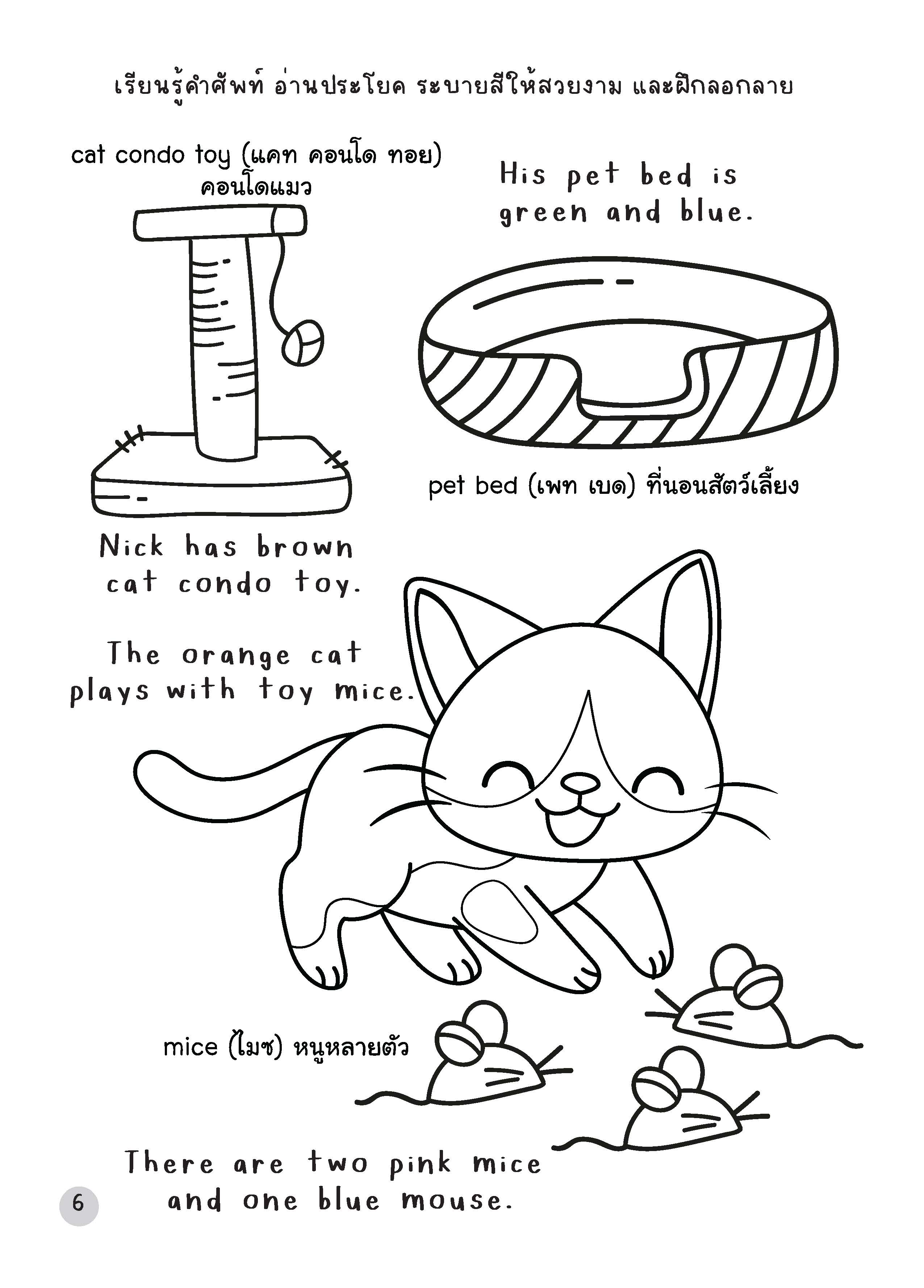 เรียนรู้คำศัพท์ อ่านประโยค ระบายสีให้สวยงาม และฝึกลอกลาย

cat condo toy (แคท คอนโด ทอย)
คอนโดแมว

His pet bed is green and blue.

pet bed (เพท เบด) ที่นอนสัตว์เลี้ยง

Nick has brown cat condo toy.

The orange cat plays with toy mice.

mice (ไมซ) หนูหลายตัว

There are two pink mice and one blue mouse.

6