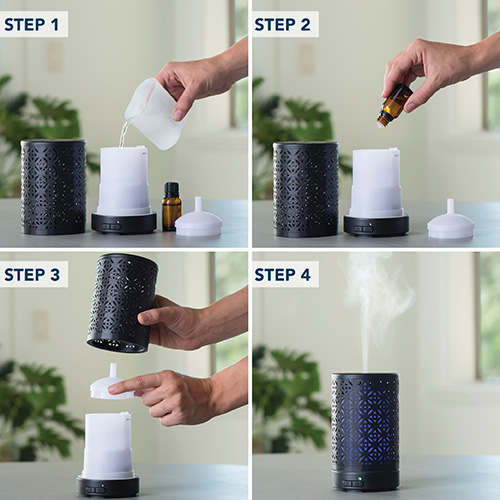 STEP 1

STEP 2

STEP 3

STEP 4