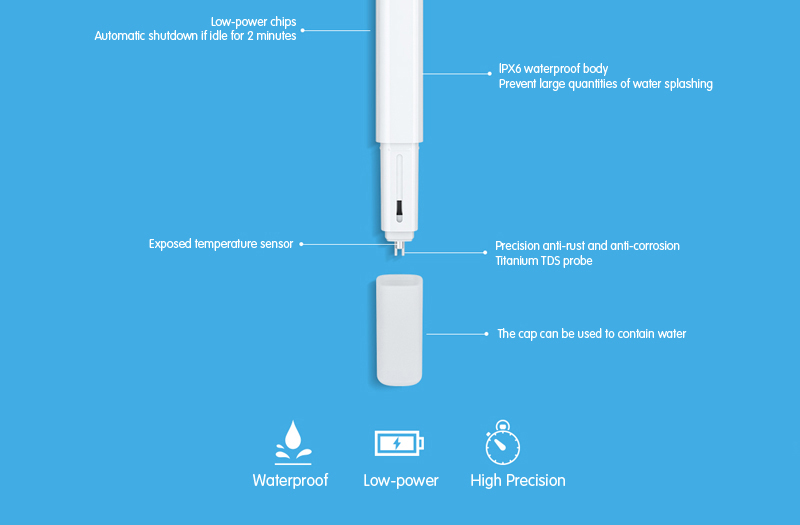 Low-power chips
Automatic shutdown if idle for 2 minutes

IPX6 waterproof body
Prevent large quantities of water splashing

Exposed temperature sensor

Precision anti-rust and anti-corrosion
Titanium TDS probe

The cap can be used to contain water

Waterproof

Low-power

High Precision