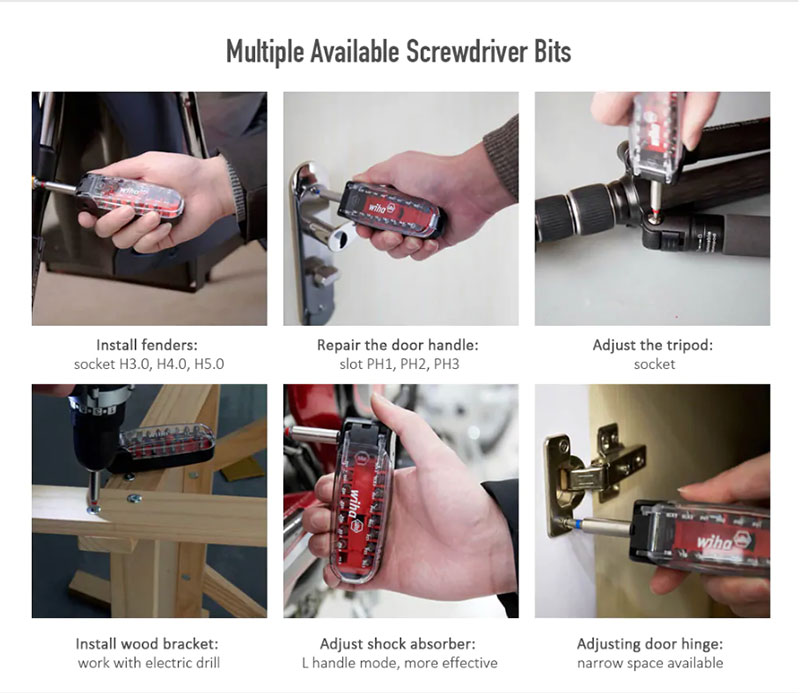 Multiple Available Screwdriver Bits

wiha

Install fenders:
socket H3.0, H4.0, H5.0

wiha

Repair the door handle:
slot PH1, PH2, PH3

Adjust the tripod:
socket

Install wood bracket:
work with electric drill

wiha

Adjust shock absorber:
L handle mode, more effective

wiha

Adjusting door hinge:
narrow space available