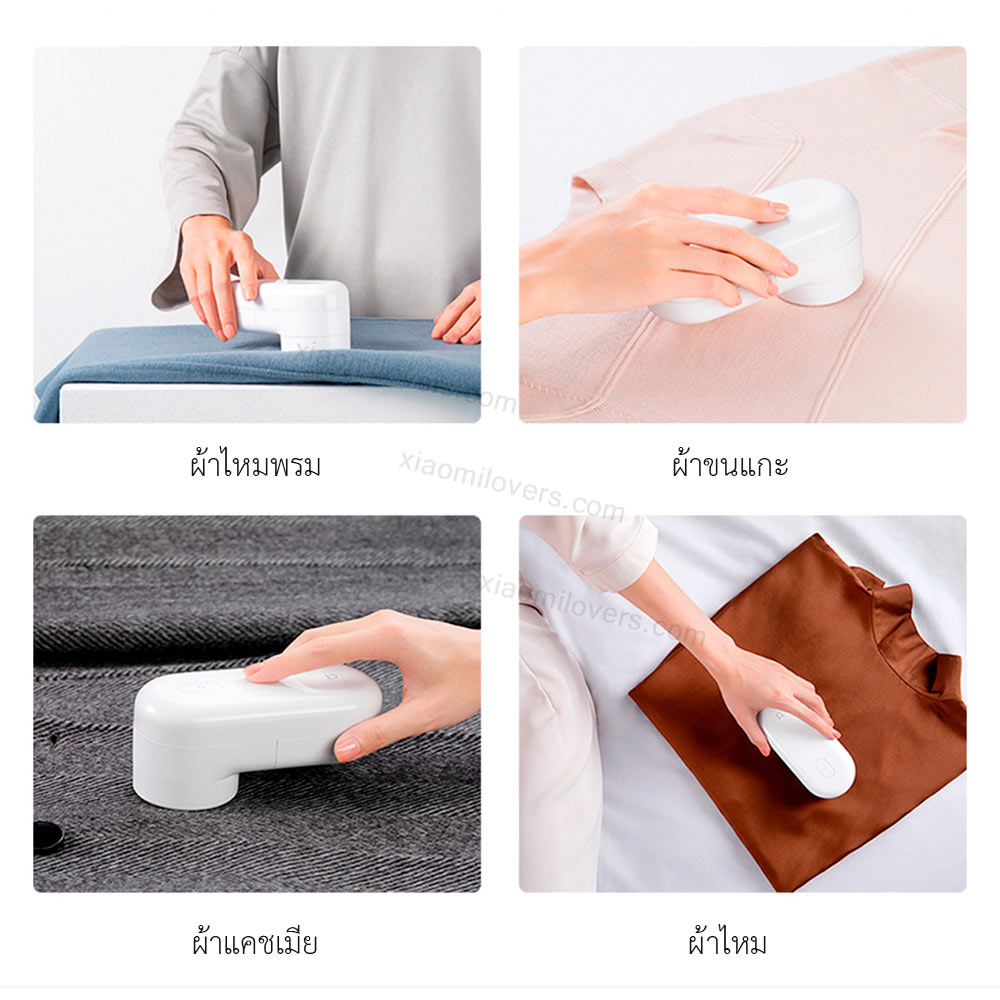 ผ้าไหมพรม

ผ้าขนแกะ

xiaomilovers.com

xiaomilovers.com

ผ้าแคชเมีย

ผ้าไหม